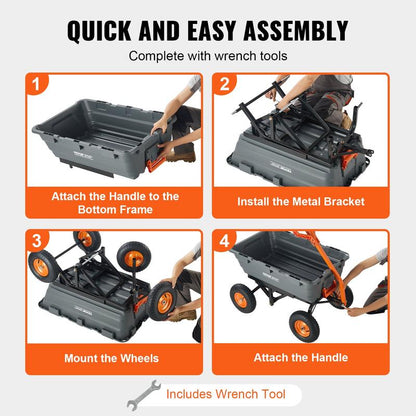 QUICK AND EASY ASSEMBLY

Complete with wrench tools

1

Attach the Handle to the Bottom Frame

2

Install the Metal Bracket

3

Mount the Wheels

4

Attach the Handle

Includes Wrench Tool